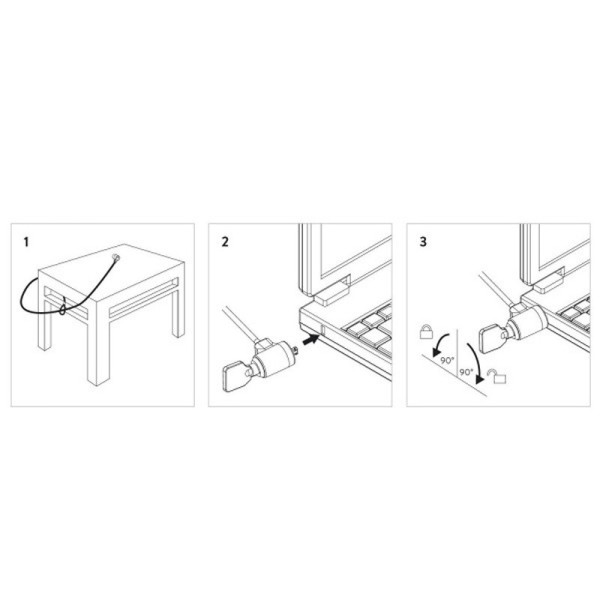 1

2

3

90°

90°